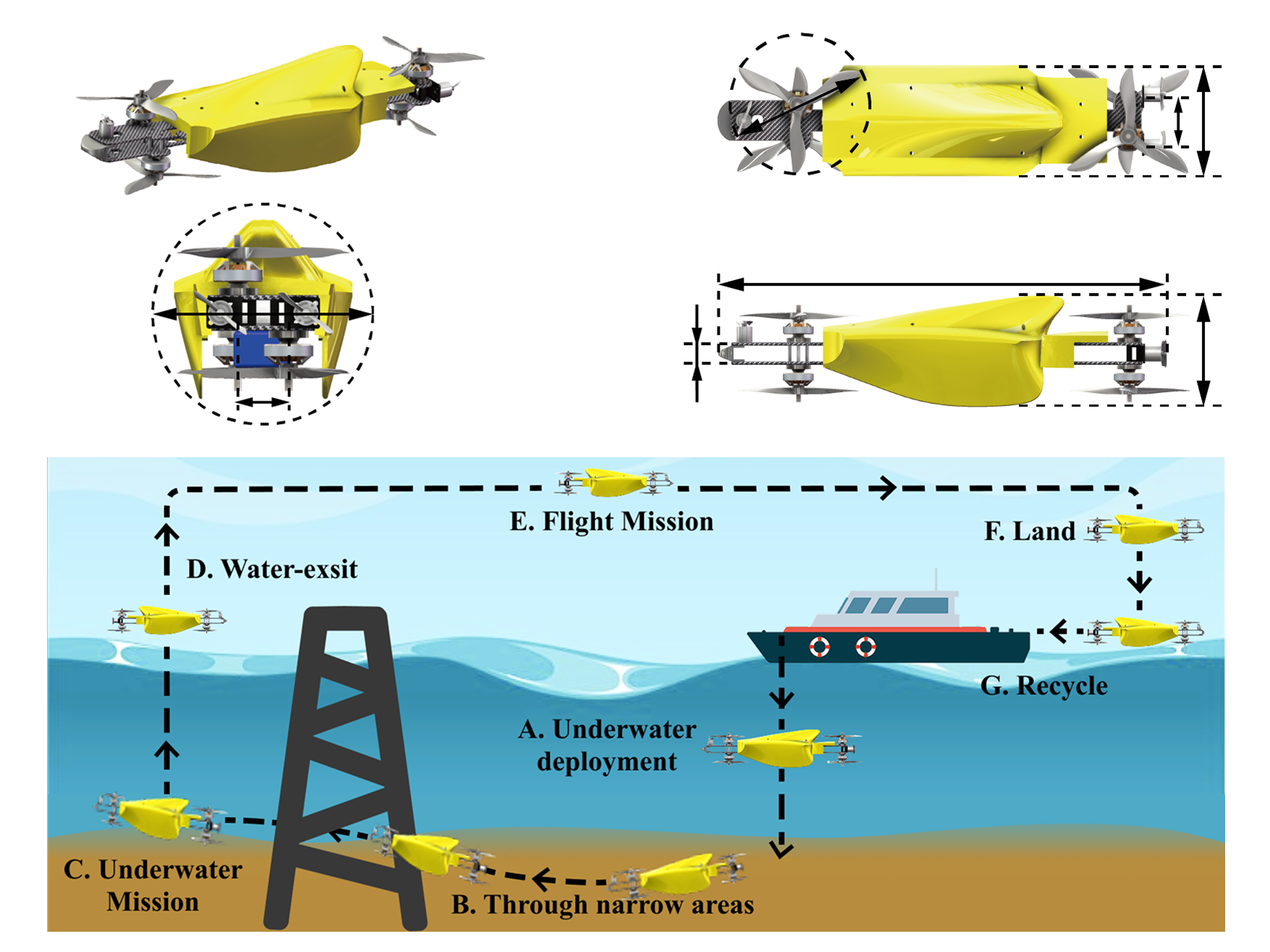 E. Flight Mission

F. Land

D. Water-exsit

G. Recycle

A. Underwater deployment

C. Underwater Mission

B. Through narrow areas